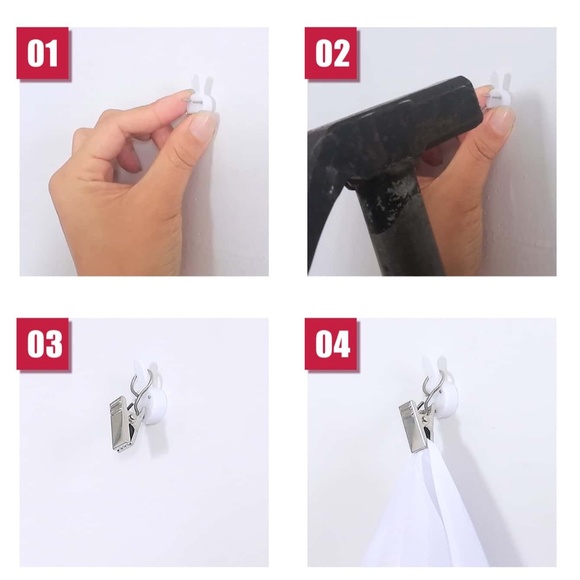 01

02

03

04